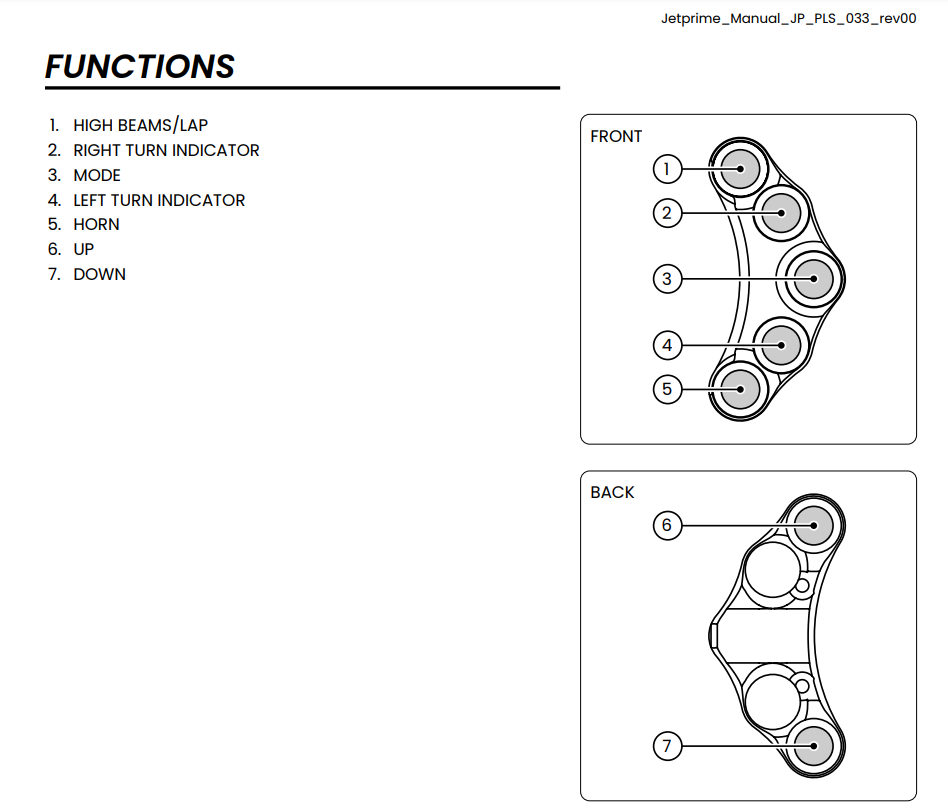 Jetprime_Manual_JP_PLS_033_rev00

FUNCTIONS

1. HIGH BEAMS/LAP
2. RIGHT TURN INDICATOR
3. MODE
4. LEFT TURN INDICATOR
5. HORN
6. UP
7. DOWN

FRONT
1
2
3
4
5

BACK
6
7