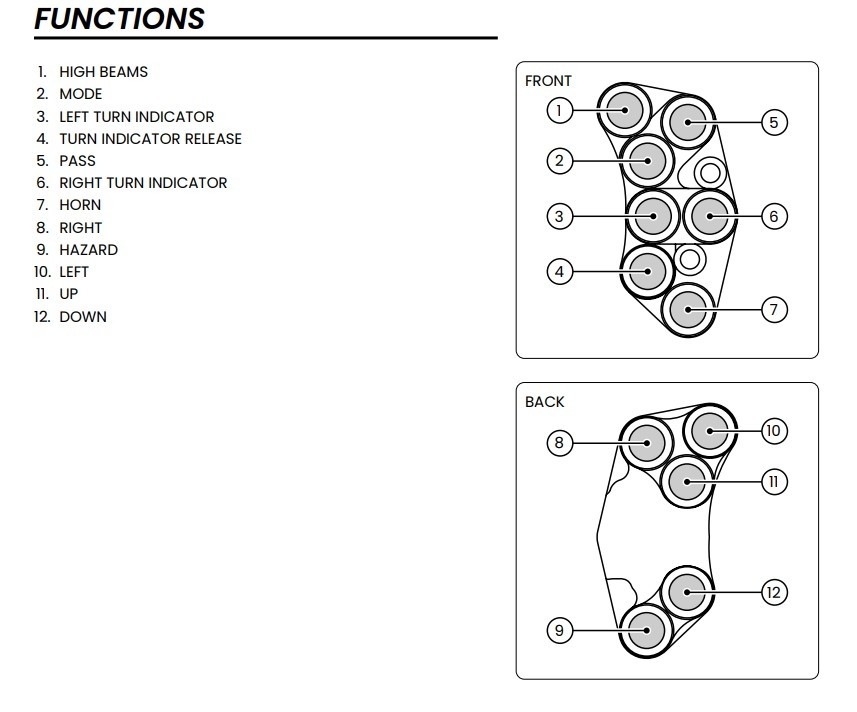 FUNCTIONS

1. HIGH BEAMS
2. MODE
3. LEFT TURN INDICATOR
4. TURN INDICATOR RELEASE
5. PASS
6. RIGHT TURN INDICATOR
7. HORN
8. RIGHT
9. HAZARD
10. LEFT
11. UP
12. DOWN

FRONT
1
2
3
4
5
6
7

BACK
8
9
10
11
12